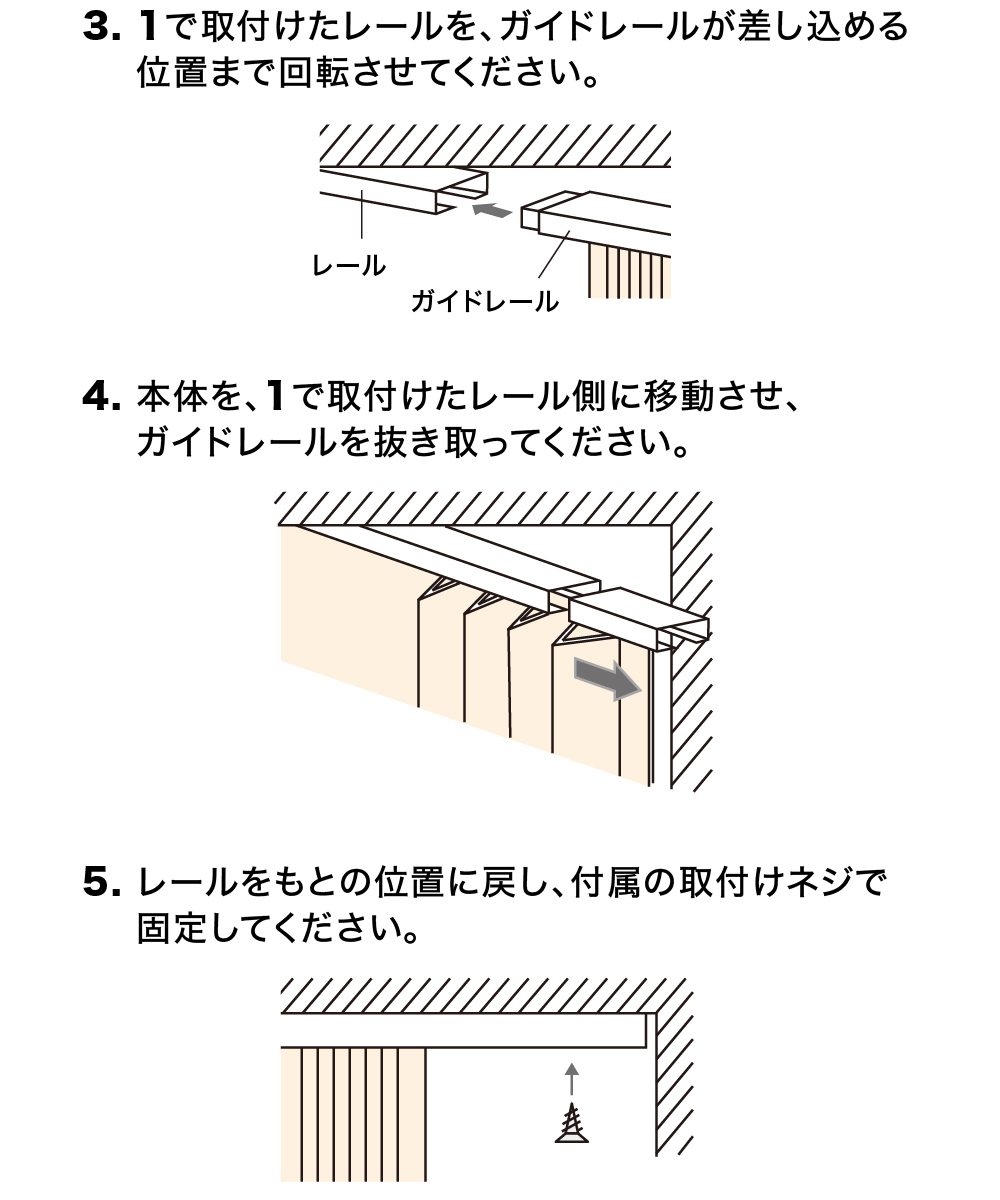 3. 1で取付けたレールを、ガイドレールが差し込める位置まで回転させてください。

レール

ガイドレール

4. 本体を、1で取付けたレール側に移動させ、ガイドレールを抜き取ってください。

5. レールをもとの位置に戻し、付属の取付けネジで固定してください。